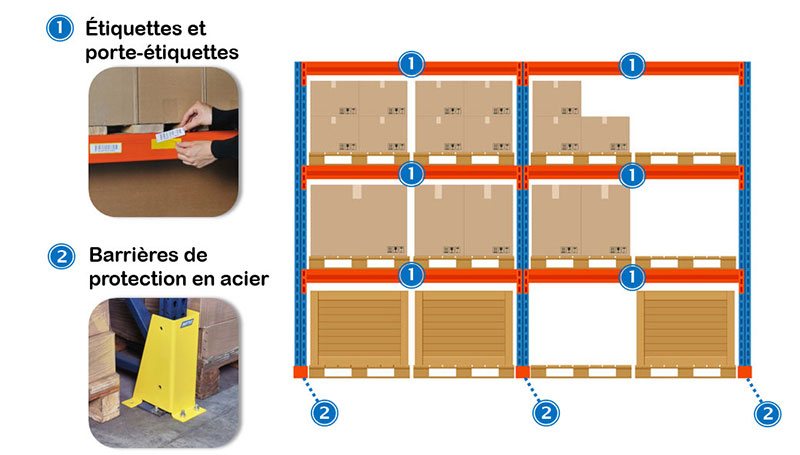 1 Étiquettes et porte-étiquettes

2 Barrières de protection en acier

1
1
1
1
1
1

2
2
2